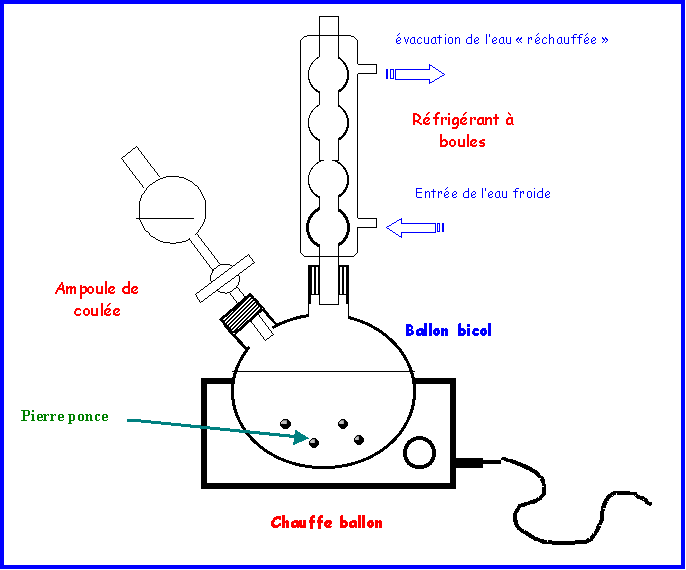 évacuation de l'eau « réchauffée »

Réfrigérant à boules

Entrée de l'eau froide

Ampoule de coulée

Ballon bicol

Pierre ponce

Chauffe ballon